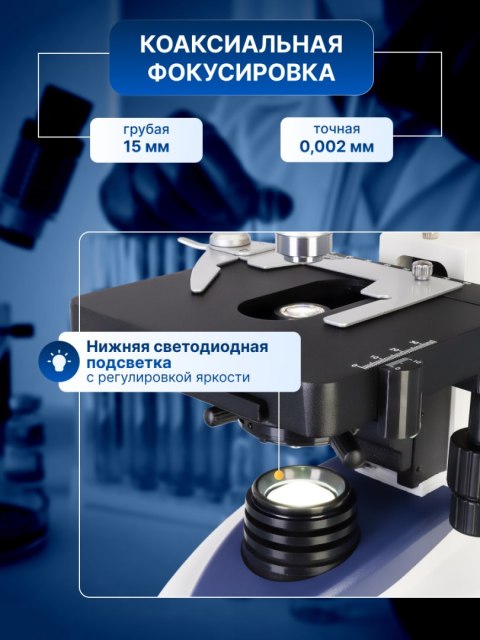 КОАКСИАЛЬНАЯ ФОКУСИРОВКА

грубая
15 мм

точная
0,002 мм

Нижняя светодиодная подсветка
с регулировкой яркости